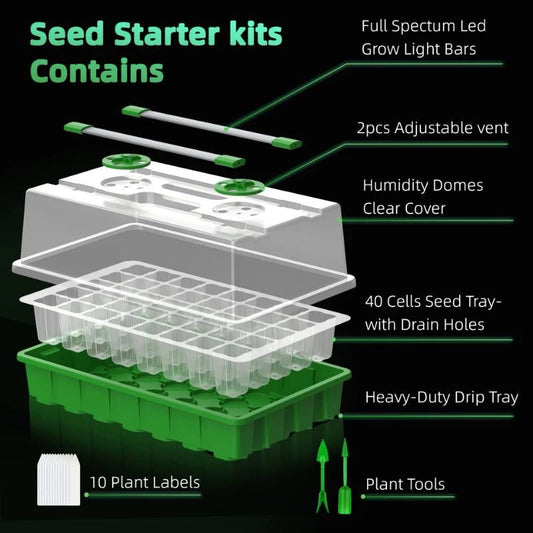 Seed Starter kits Contains

Full Spectum Led Grow Light Bars

2pcs Adjustable vent

Humidity Domes Clear Cover

40 Cells Seed Tray-with Drain Holes

Heavy-Duty Drip Tray

10 Plant Labels

Plant Tools